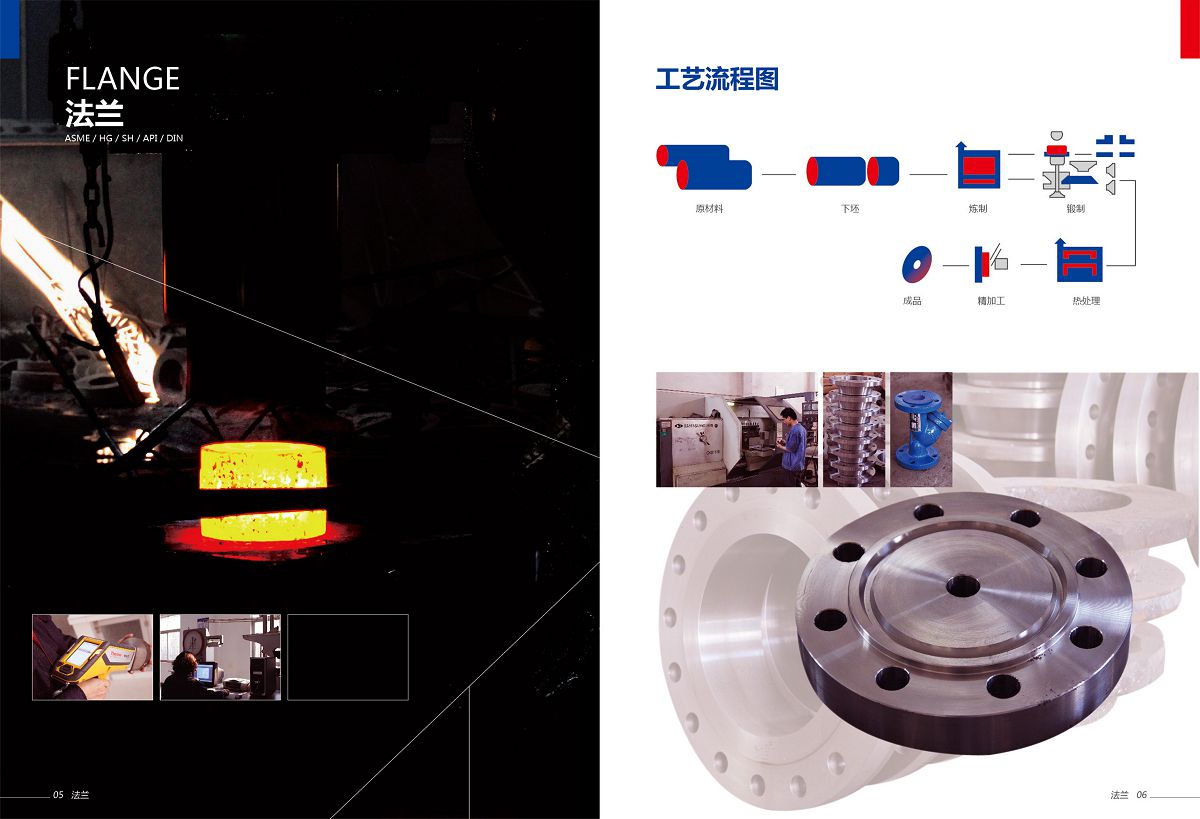 FLANGE
法兰
ASME / HG / SH / API / DIN

05 法兰

工艺流程图

原材料
下坯
炼制
锻制
成品
精加工
热处理

法兰 06