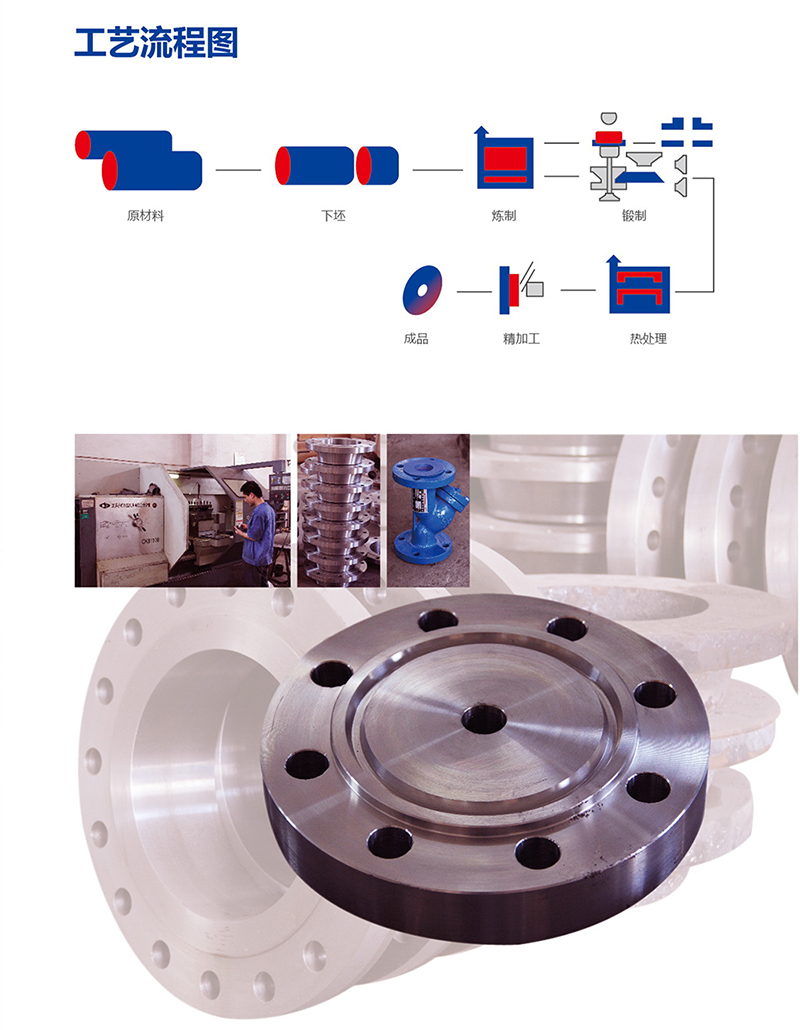 工艺流程图

原材料

下坯

炼制

锻制

成品

精加工

热处理